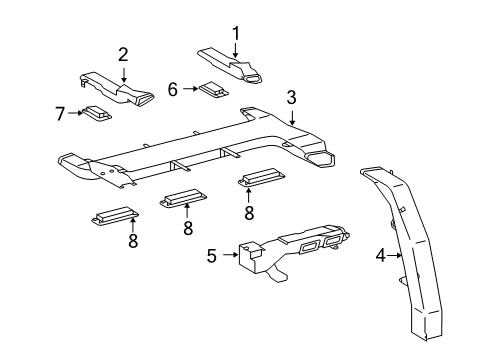 1
2
6
3
7
8
8
8
5
4