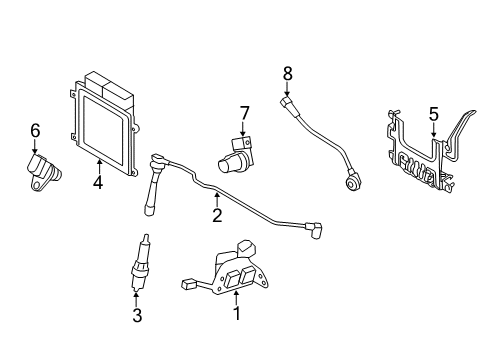 8
7
5
6
4
2
3
1