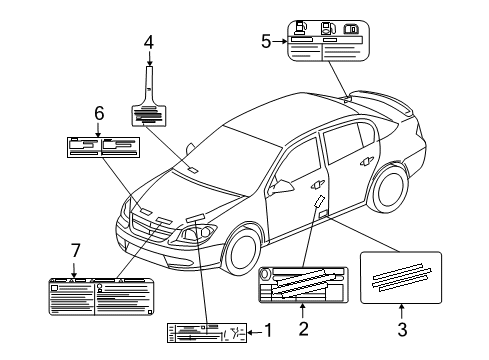 4
5
6
7
1
2
3