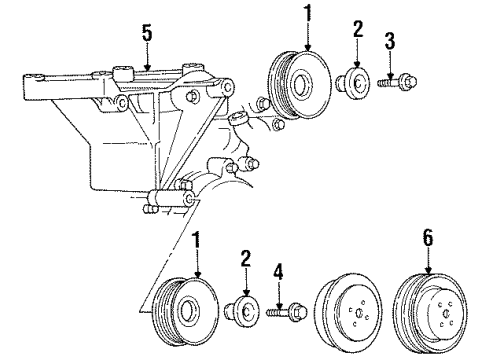 5
1
2
3
1
2
4
6