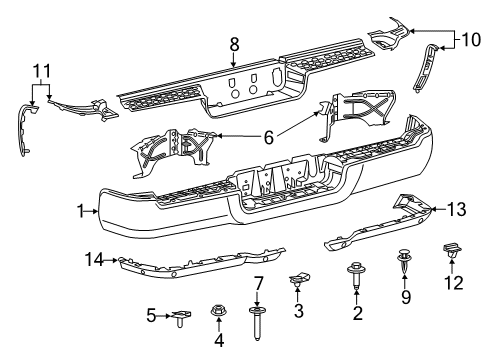 8
10
11
6
1
13
14
7
3
2
9
12
5
4