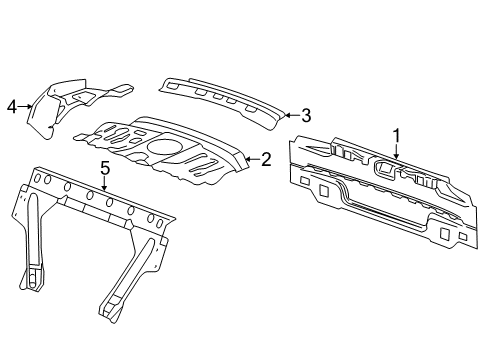 4
3
1
2
5