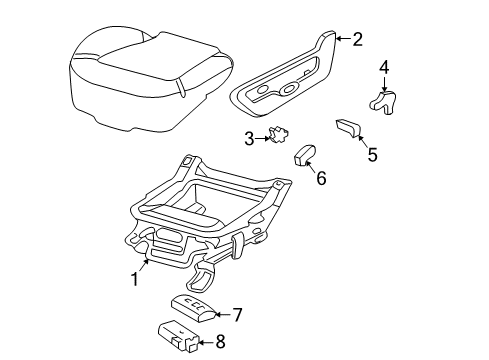 2
4
3
5
6
1
7
8