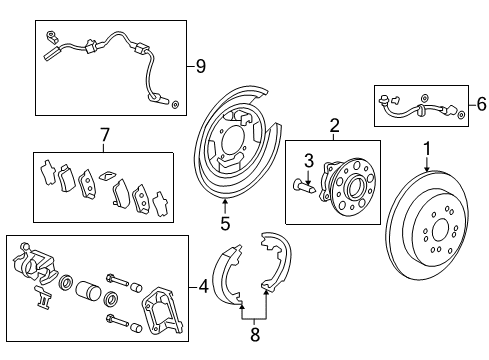 9
6
7
2
1
3
5
4
8