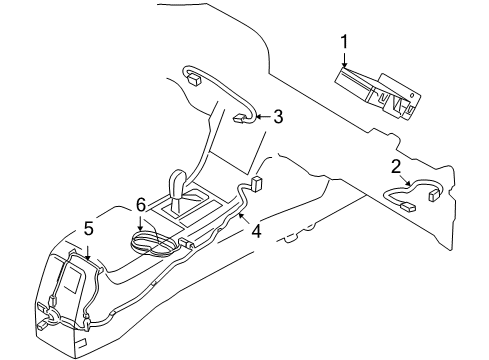 1
3
2
6
4
5