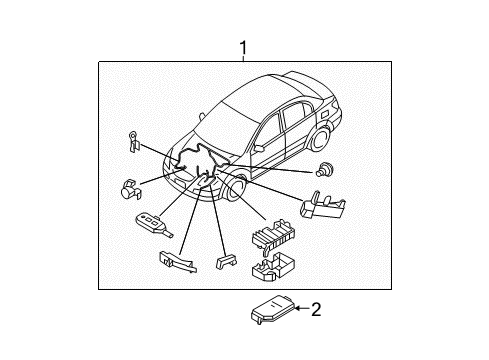 1

2