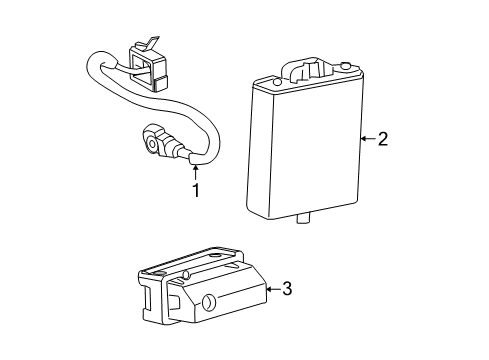 1
2
3