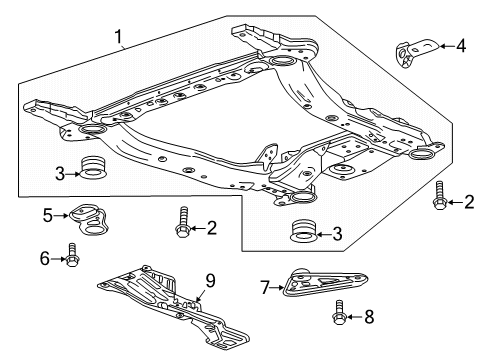 1
4
3
2
5
2
3
6
9
7
8