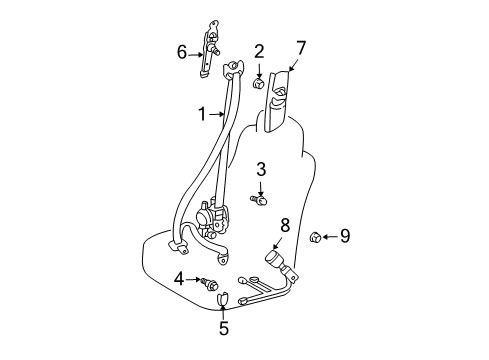 6
2
7
1
3
8
9
4
5