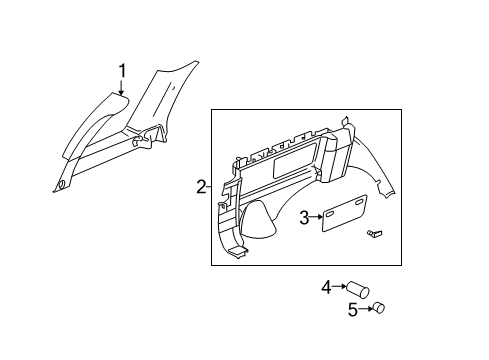 1
2
3
4
5