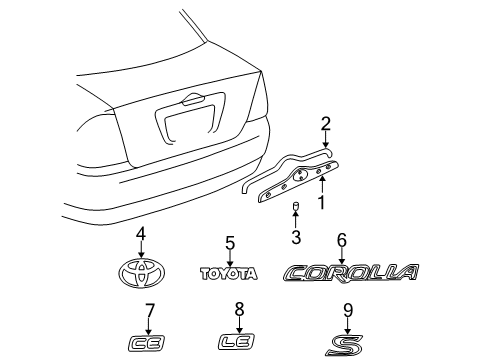 2
1
3
4
5
TOYOTA
6
COROLLA
7
CE
8
LE
9
S