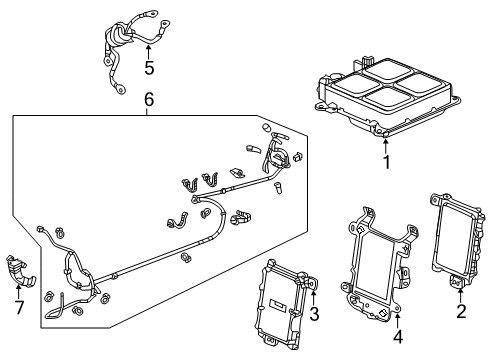 5
6
1
7
3
4
2