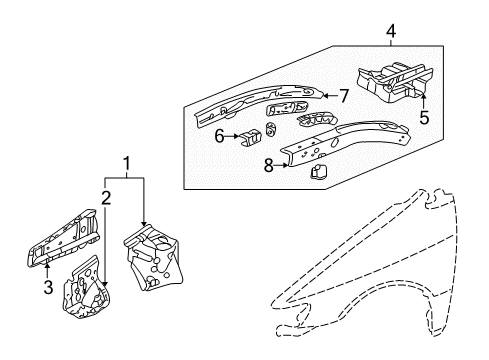 4
7
5
6
8
1
2
3