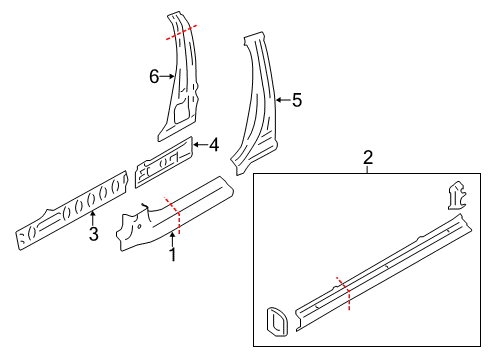 6
5
4
2
3
1