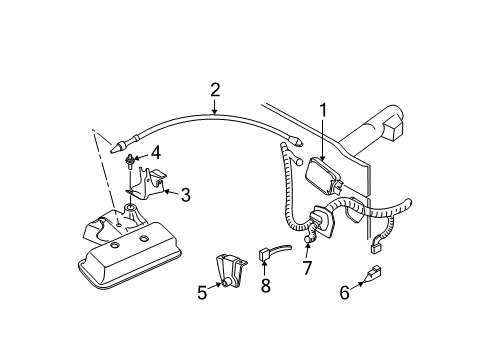 2
1
4
3
7
8
5
6