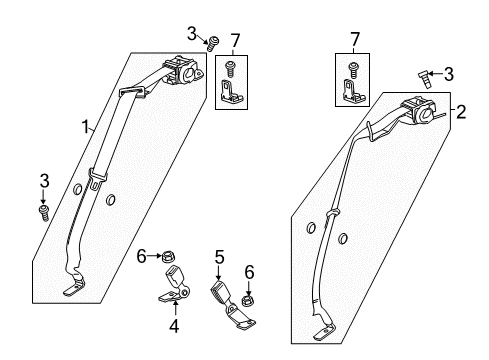 3
7
7
3
1
2
3
6
5
6
4