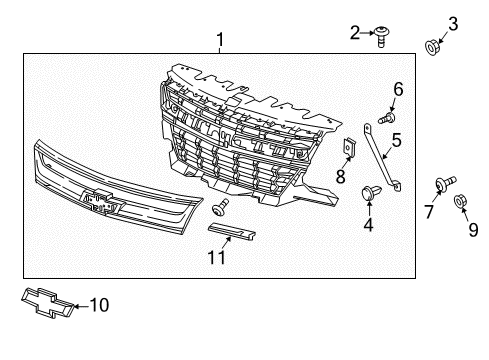 1
2
3
6
5
8
4
7
9
11
10