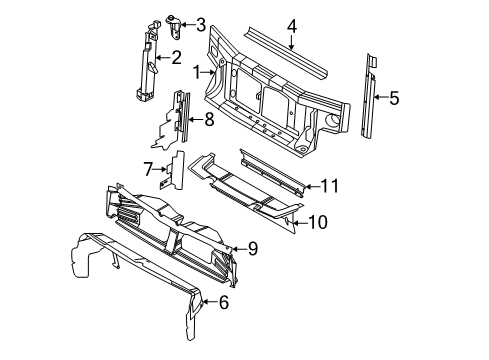 3
4
2
1
5
8
7
11
10
9
6