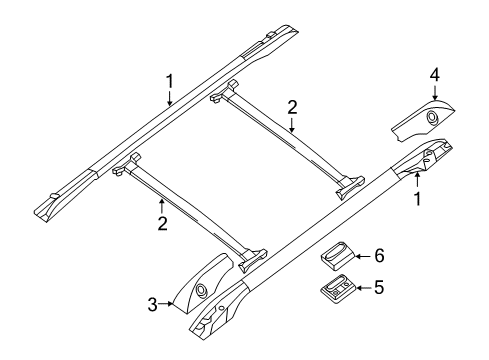 1
4
2
1
2
6
5
3