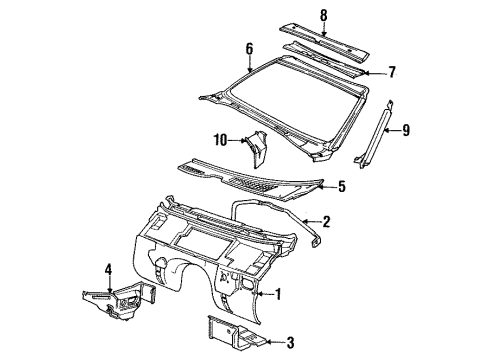 8
6
7
9
10
5
2
4
1
3