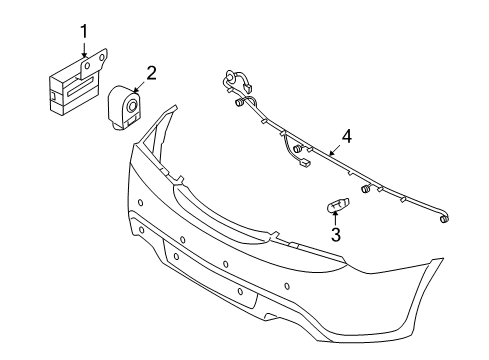 1
2
4
3