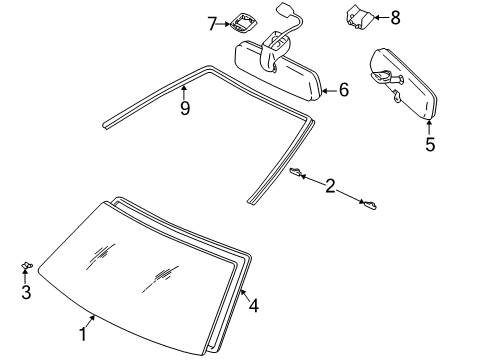 7
8
6
9
5
2
3
4
1