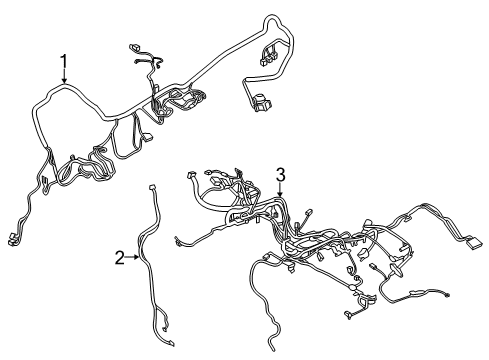 1
3
2