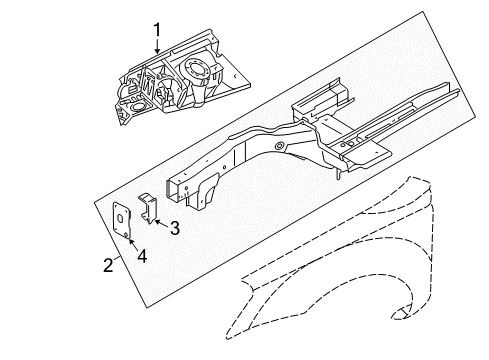 1
3
4
2