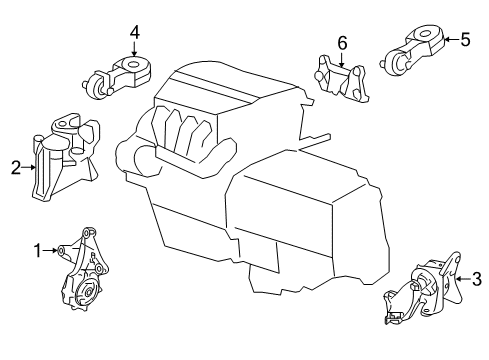 4
6
5
2
1
3