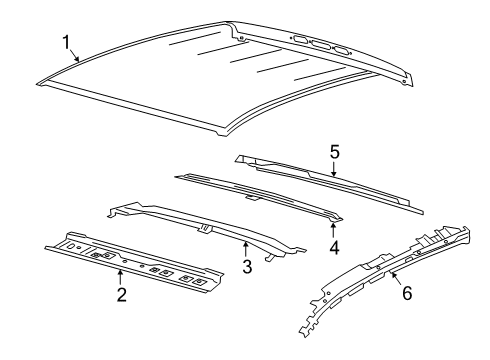 1
5
4
3
2
6