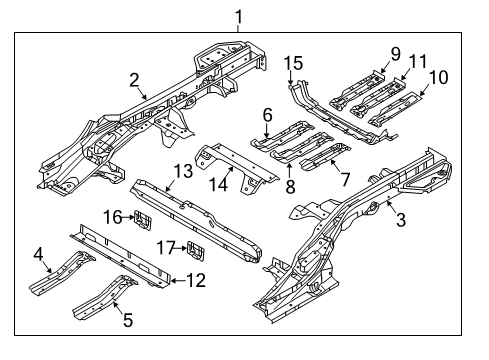 1
2
15
9
11
10
6
8
7
13
14
3
16
17
4
12
5