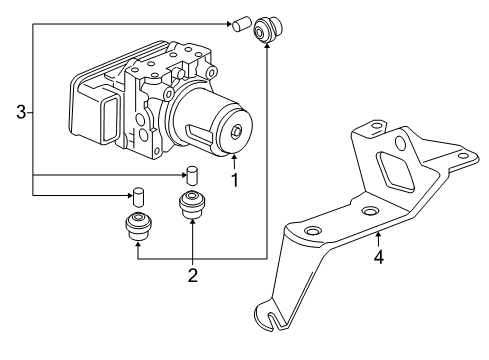 3
1
2
4