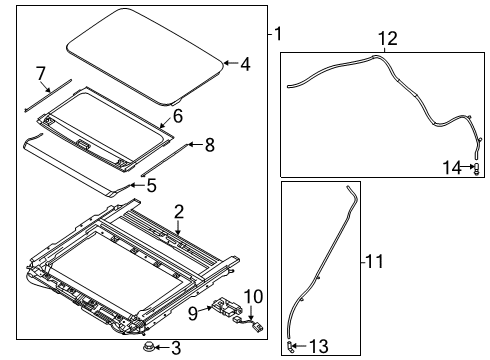 1
4
7
6
8
5
2
10
9
3
12
14
11
13