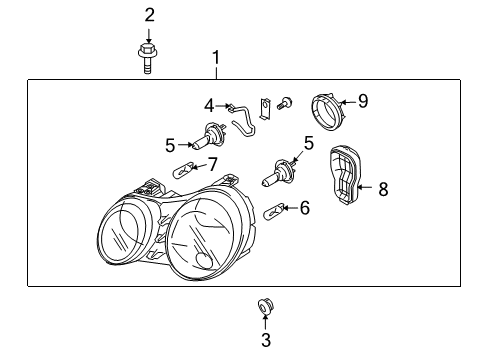 2
1
4
9
5
5
7
8
6
3