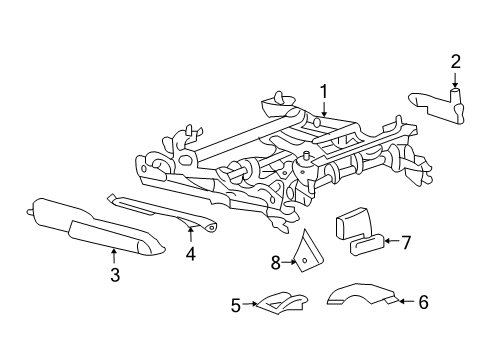 2
1
7
4
8
3
5
6