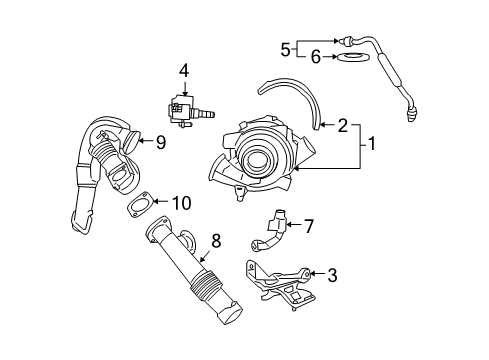 5
6
4
2
1
9
10
7
8
3