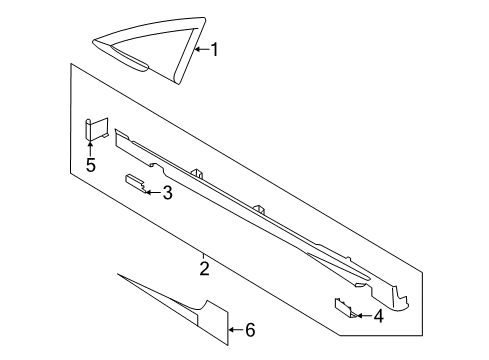 1
5
3
2
4
6