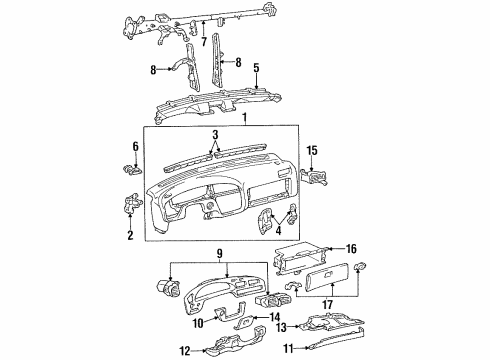 7
8
8
5
1
3
6
15
2
4
9
16
17
10
14
13
12
11