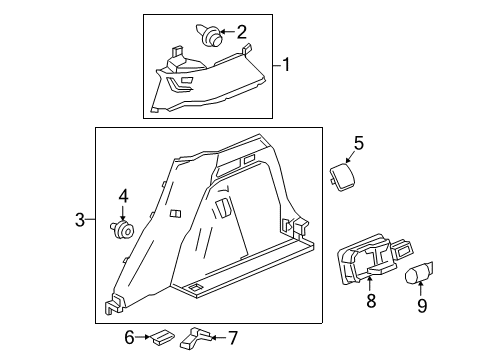 2
1
5
4
3
8
9
6
7