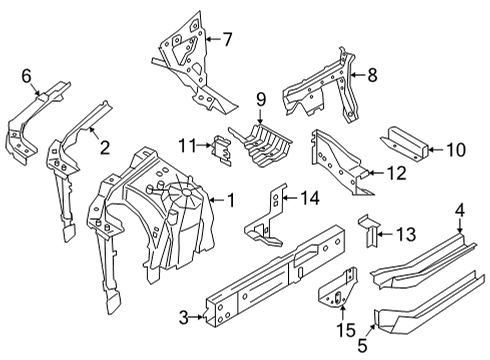 7
6
8
9
2
11
10
12
1
14
4
13
3
15
5