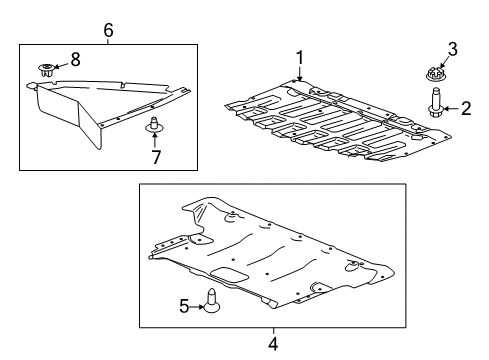 6
8
7
1
3
2
5
4