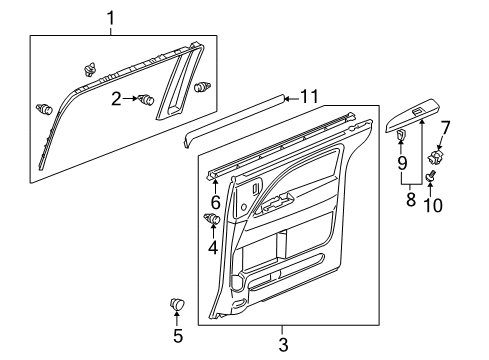 1
2
11
7
9
6
8
10
4
5
3