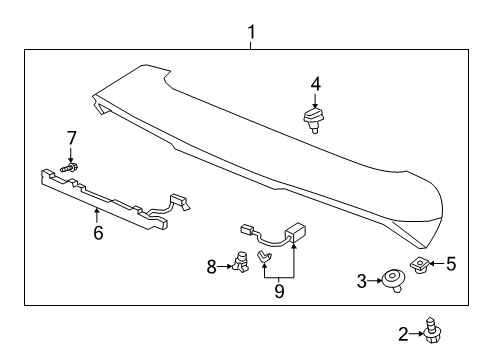 1
4
7
6
8
9
3
5
2