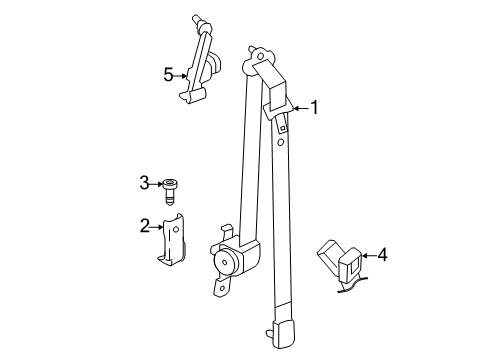 5
1
3
2
4