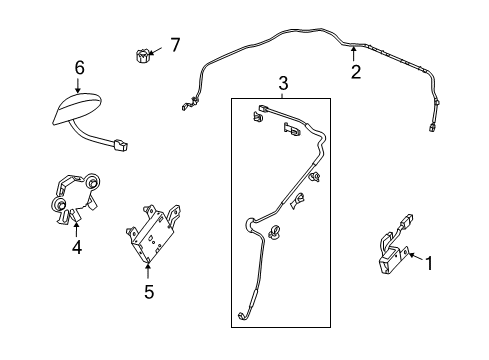 7
6
2
3
4
5
1