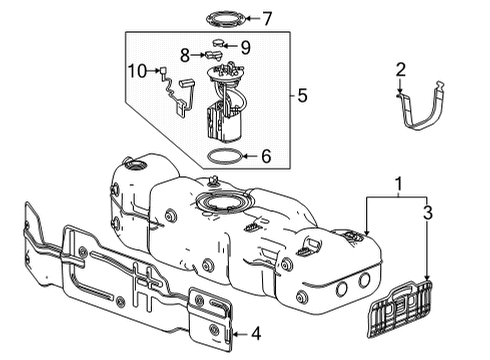 7
9
8
10
5
2
6
1
3
4