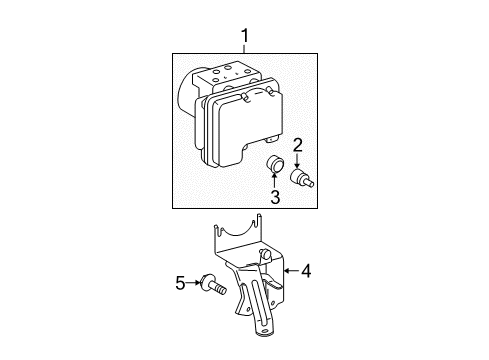 1
2
3
4
5