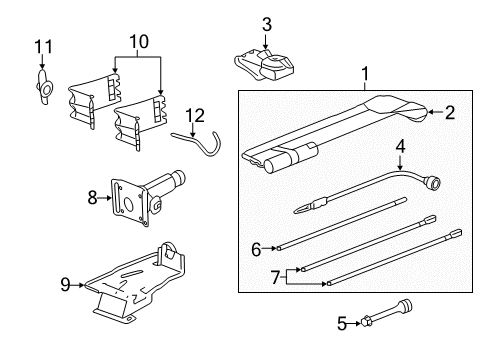 11
10
3
1
2
12
4
8
6
7
9
5