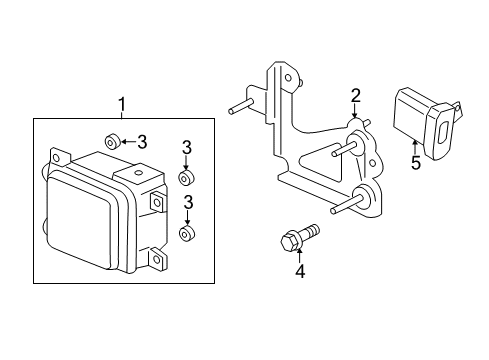 1
3
3
3
2
5
4