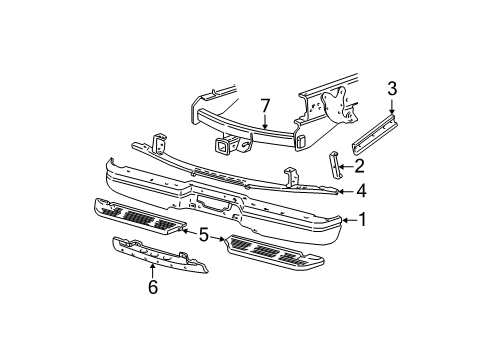 3
7
2
4
1
5
6